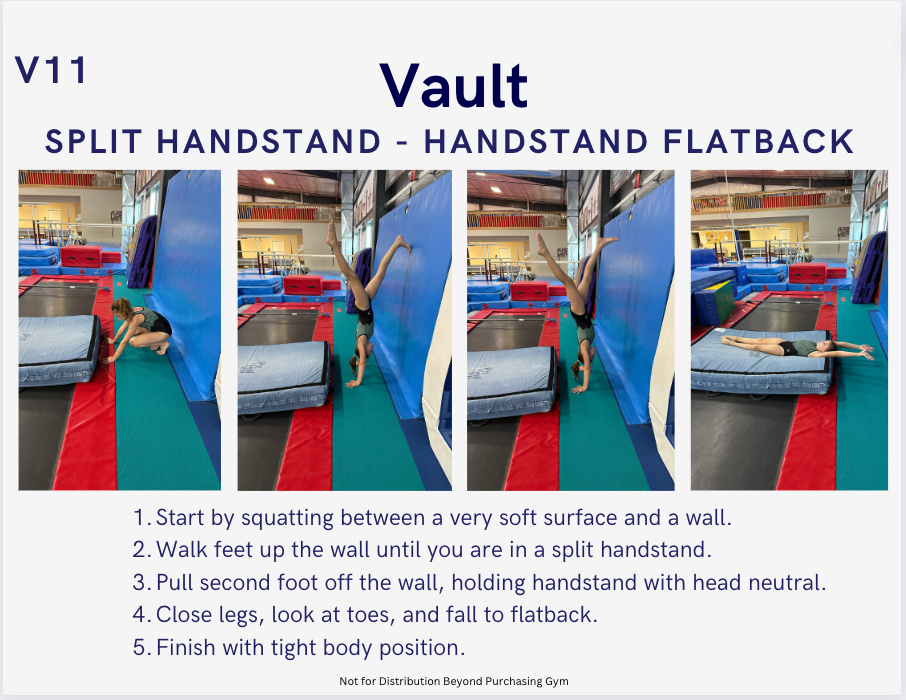 V11

Vault

SPLIT HANDSTAND - HANDSTAND FLATBACK

1. Start by squatting between a very soft surface and a wall.
2. Walk feet up the wall until you are in a split handstand.
3. Pull second foot off the wall, holding handstand with head neutral.
4. Close legs, look at toes, and fall to flatback.
5. Finish with tight body position.

Not for Distribution Beyond Purchasing Gym