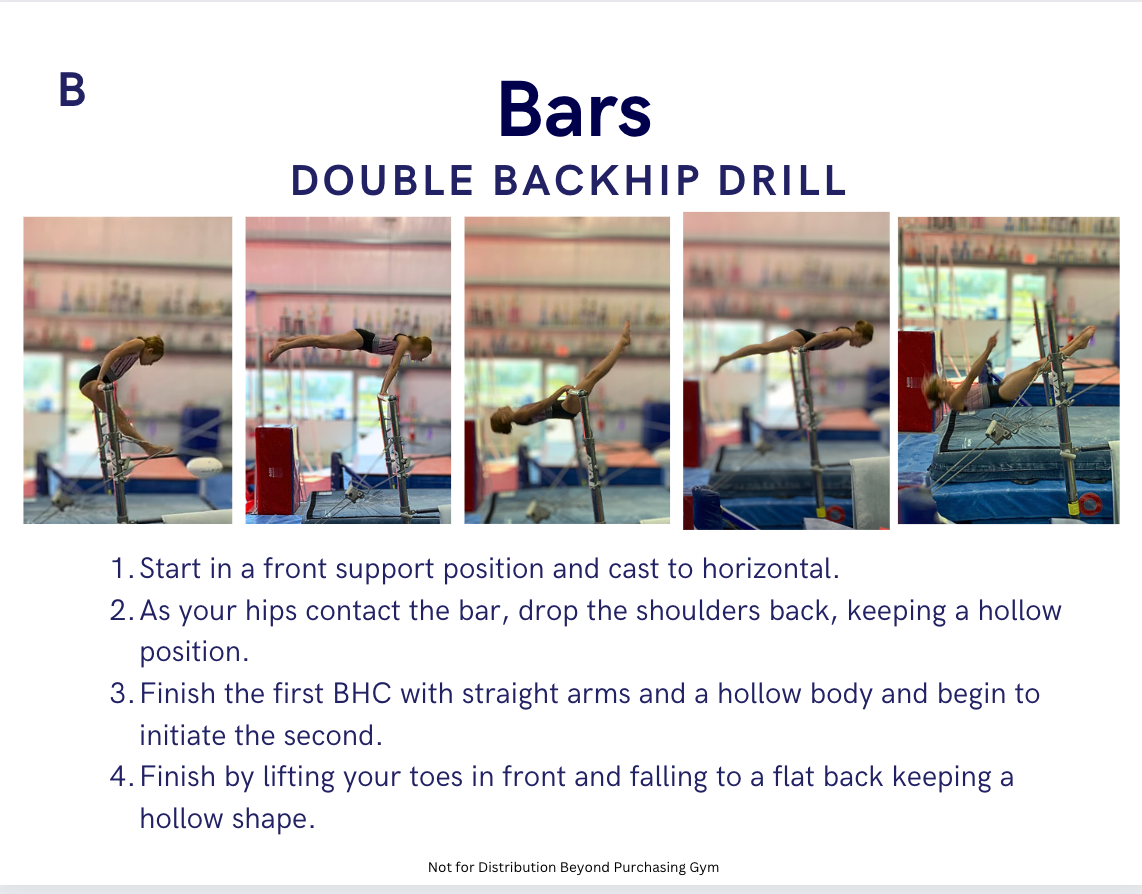 B

Bars

DOUBLE BACKHIP DRILL

1. Start in a front support position and cast to horizontal.
2. As your hips contact the bar, drop the shoulders back, keeping a hollow position.
3. Finish the first BHC with straight arms and a hollow body and begin to initiate the second.
4. Finish by lifting your toes in front and falling to a flat back keeping a hollow shape.

Not for Distribution Beyond Purchasing Gym