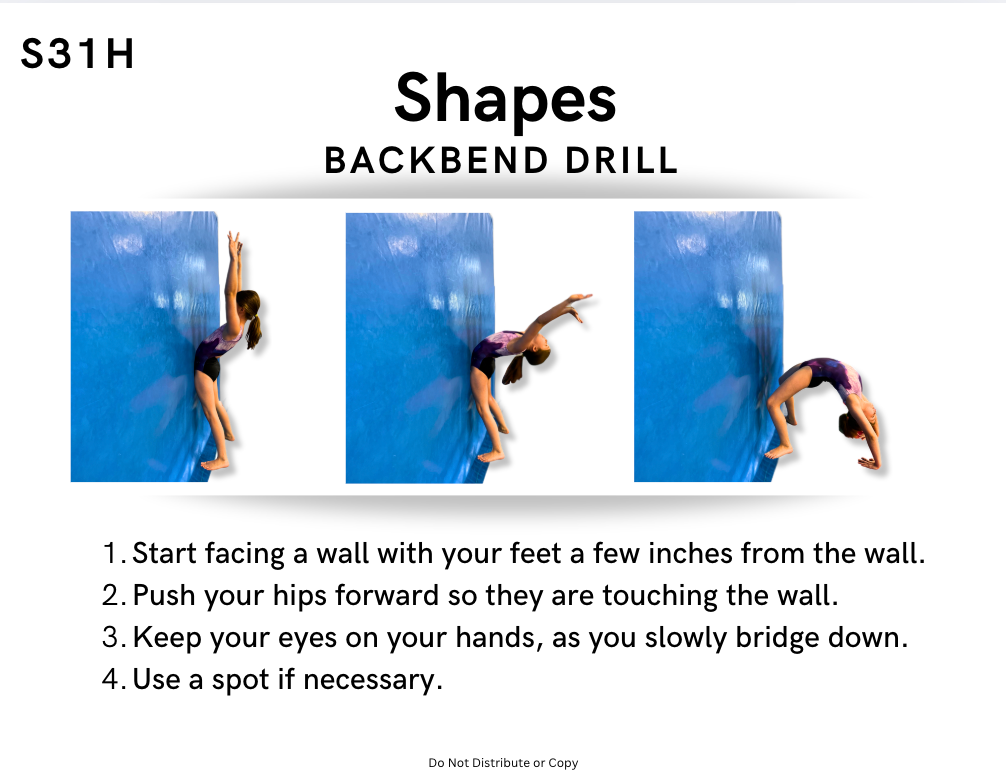 S31H

Shapes

BACKBEND DRILL

1. Start facing a wall with your feet a few inches from the wall.
2. Push your hips forward so they are touching the wall.
3. Keep your eyes on your hands, as you slowly bridge down.
4. Use a spot if necessary.

Do Not Distribute or Copy