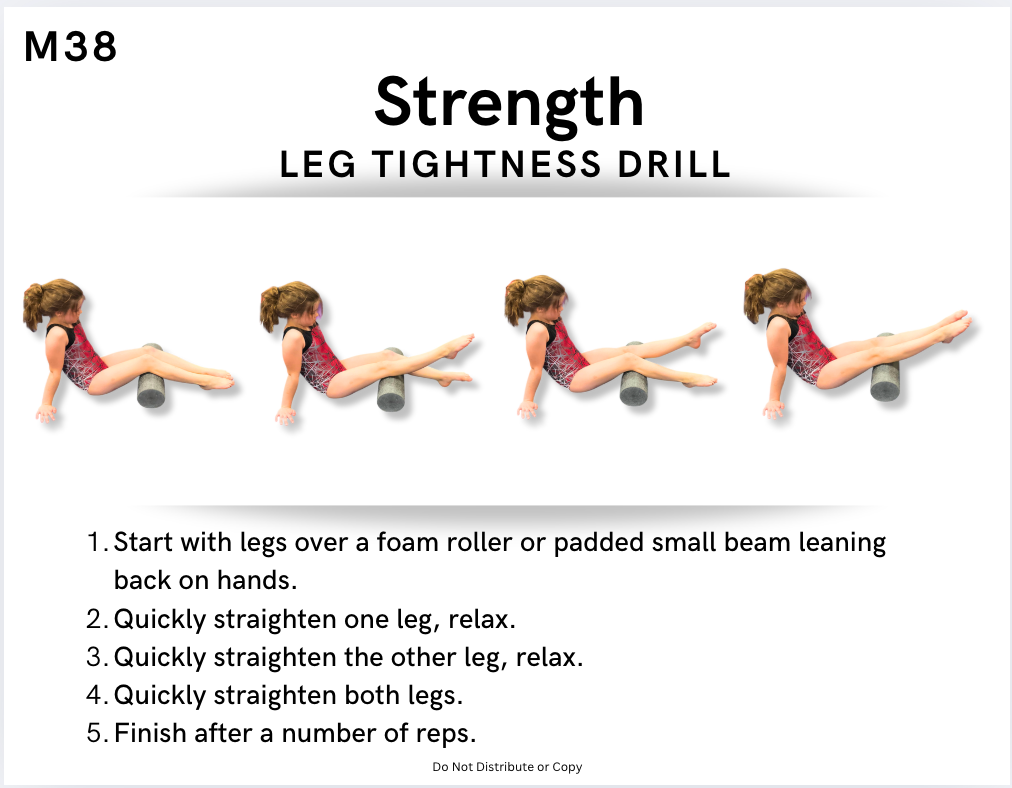 M38

Strength

LEG TIGHTNESS DRILL

1. Start with legs over a foam roller or padded small beam leaning back on hands.
2. Quickly straighten one leg, relax.
3. Quickly straighten the other leg, relax.
4. Quickly straighten both legs.
5. Finish after a number of reps.

Do Not Distribute or Copy