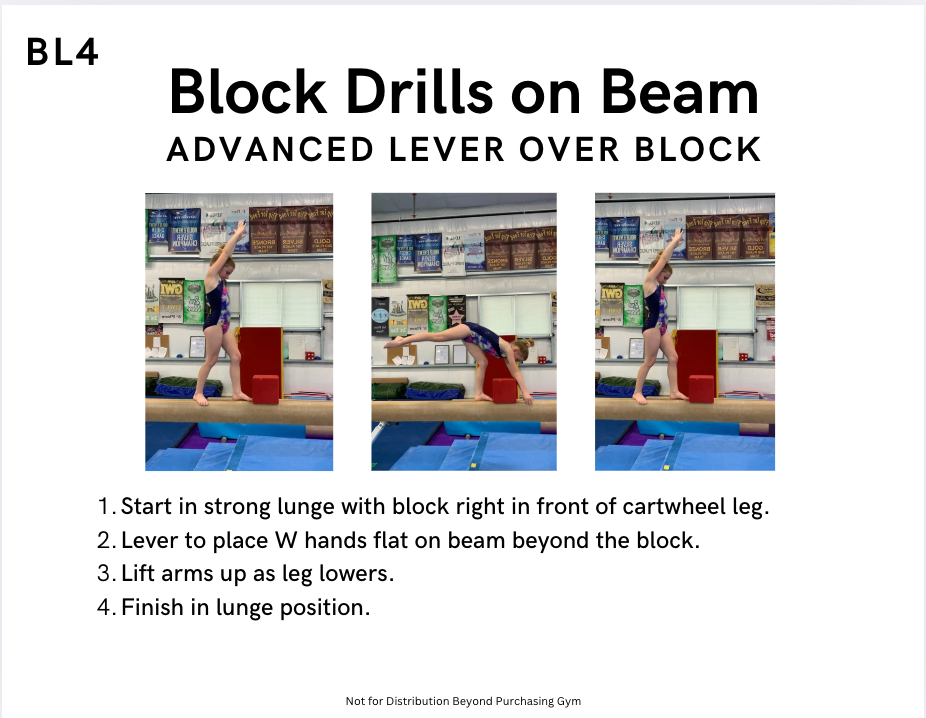 BL4

Block Drills on Beam

ADVANCED LEVER OVER BLOCK

1. Start in strong lunge with block right in front of cartwheel leg.
2. Lever to place W hands flat on beam beyond the block.
3. Lift arms up as leg lowers.
4. Finish in lunge position.

Not for Distribution Beyond Purchasing Gym